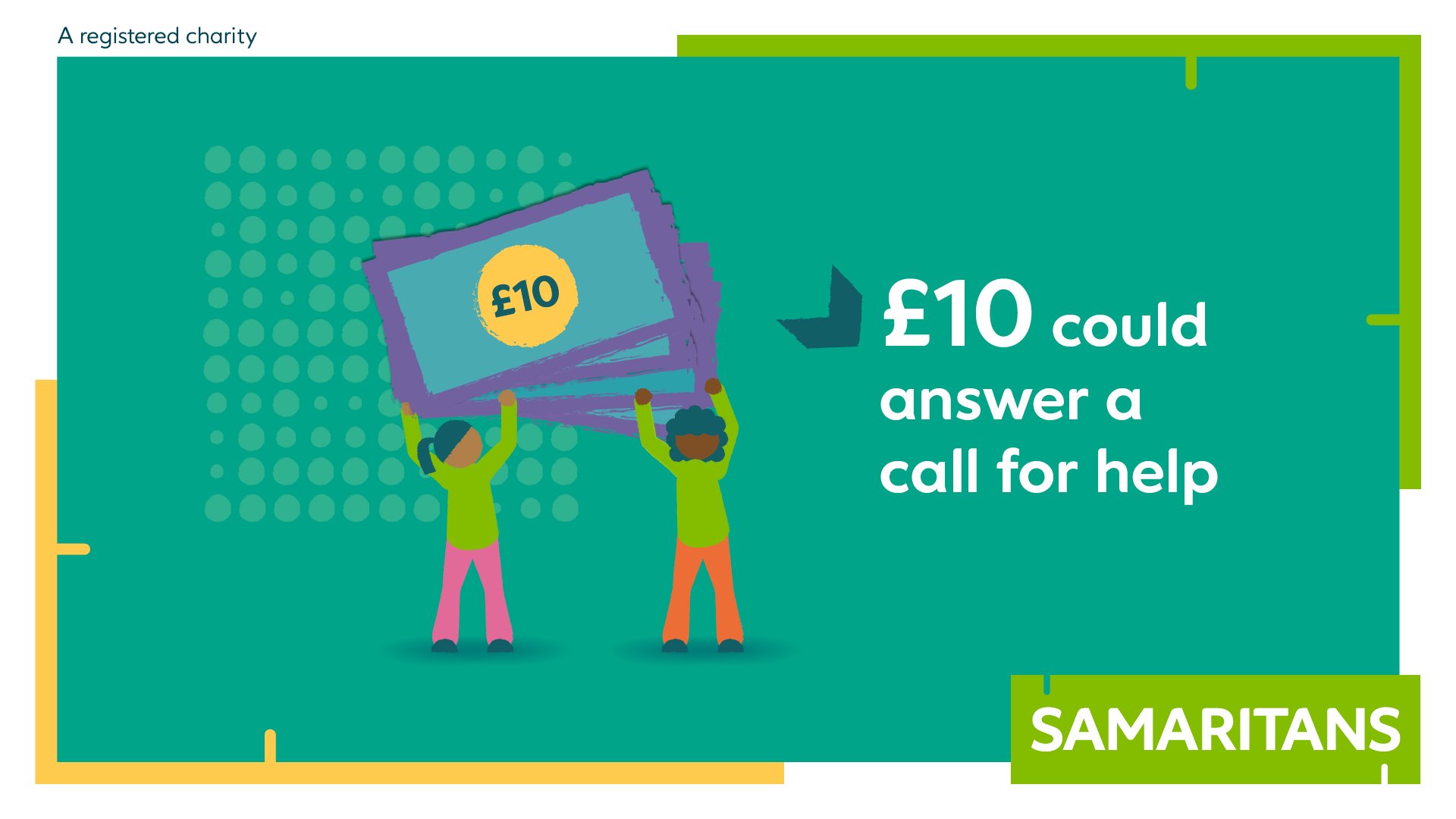 A registered charity

£10

£10 could answer a call for help

SAMARITANS