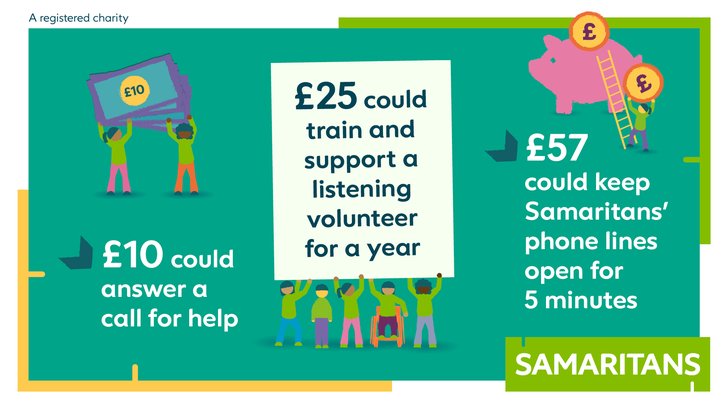 A registered charity

£10

£10 could answer a call for help

£25 could train and support a listening volunteer for a year

£

£

£57 could keep Samaritans' phone lines open for 5 minutes

SAMARITANS