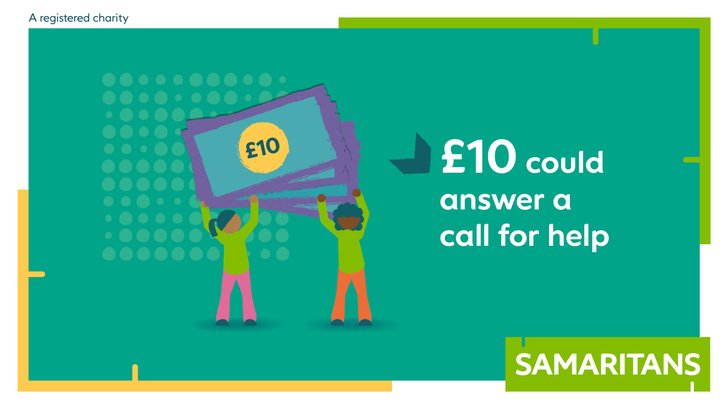 A registered charity

£10

£10 could answer a call for help

SAMARITANS